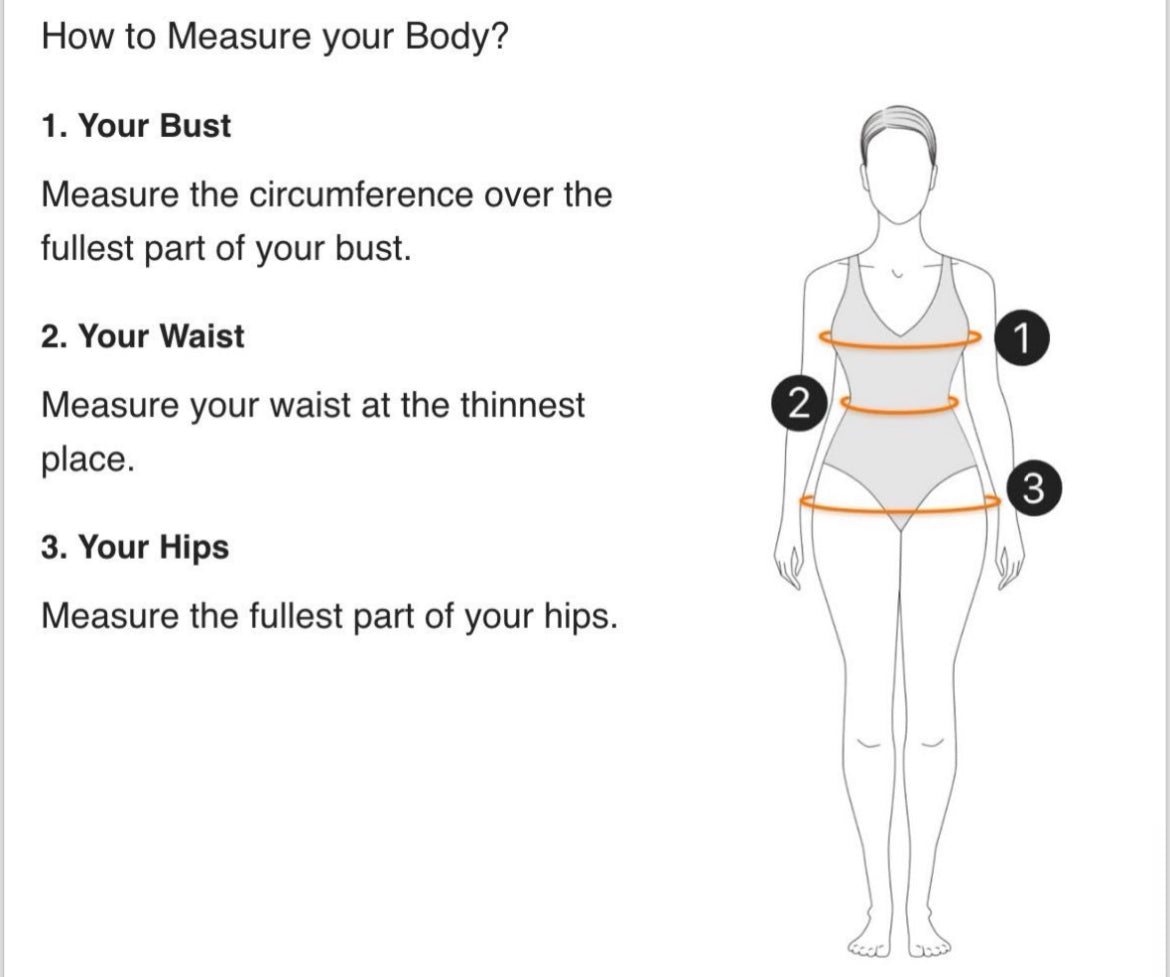 How to Measure your Body?

1. Your Bust

Measure the circumference over the fullest part of your bust.

2. Your Waist

Measure your waist at the thinnest place.

3. Your Hips

Measure the fullest part of your hips.

1

2

3